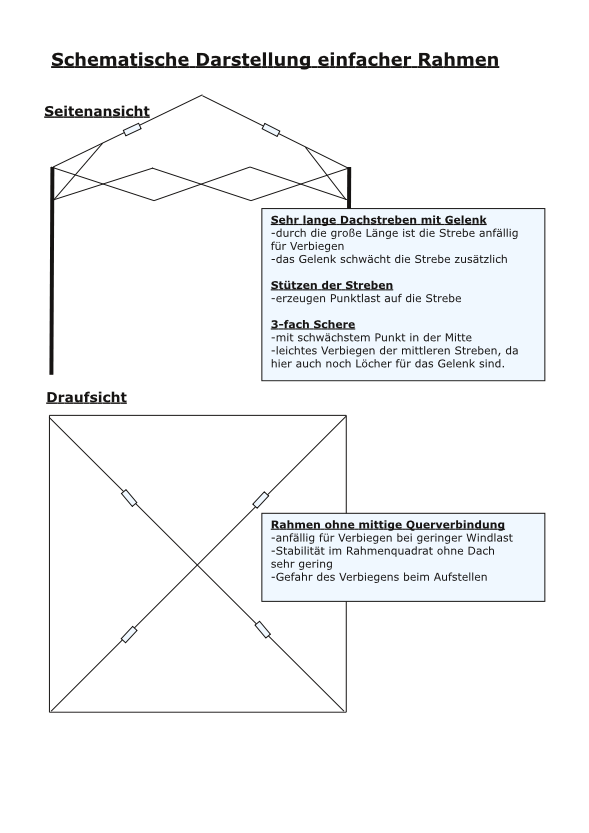 Schematische Darstellung einfacher Rahmen

Seitenansicht

Sehr lange Dachstreben mit Gelenk
-durch die große Länge ist die Strebe anfällig für Verbiegen
-das Gelenk schwächt die Strebe zusätzlich

Stützen der Streben
-erzeugen Punktlast auf die Strebe

3-fach Schere
-mit schwächstem Punkt in der Mitte
-leichtes Verbiegen der mittleren Streben, da hier auch noch Löcher für das Gelenk sind.

Draufsicht

Rahmen ohne mittige Querverbindung
-anfällig für Verbiegen bei geringer Windlast
-Stabilität im Rahmenquadrat ohne Dach sehr gering
-Gefahr des Verbiegens beim Aufstellen